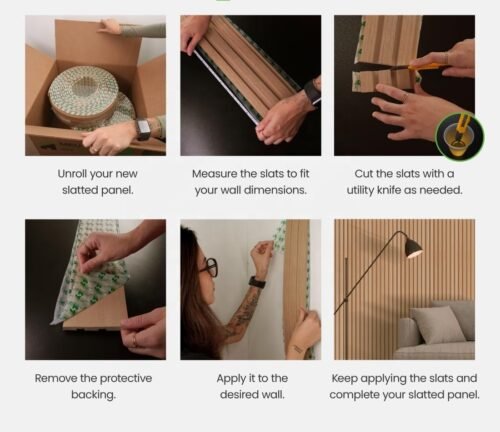 Unroll your new slatted panel.

Measure the slats to fit your wall dimensions.

Cut the slats with a utility knife as needed.

Remove the protective backing.

Apply it to the desired wall.

Keep applying the slats and complete your slatted panel.